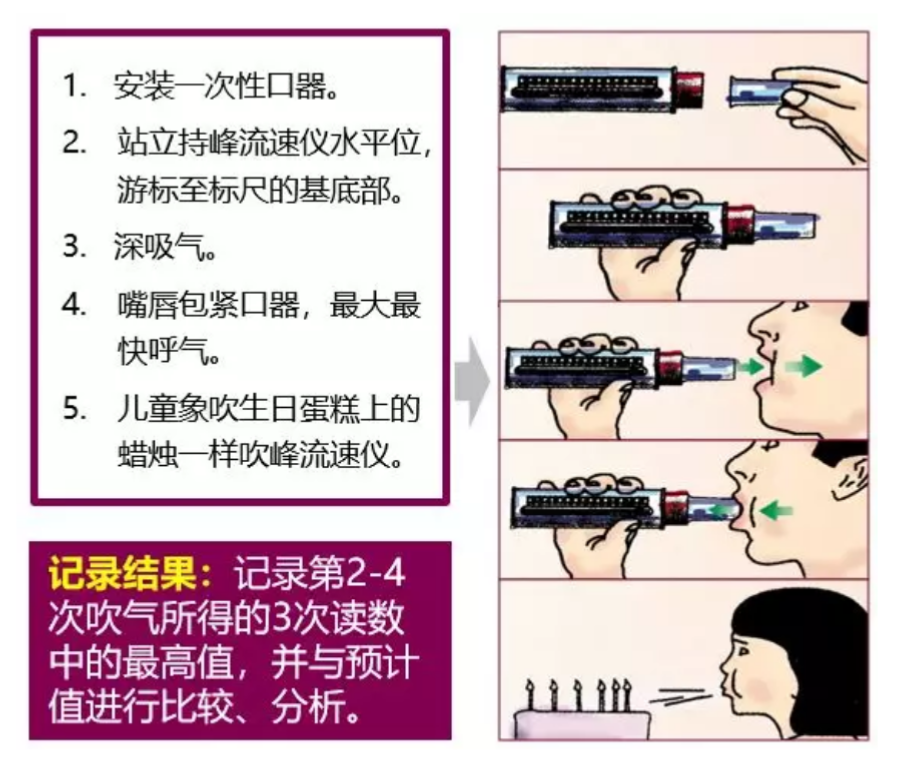 1. 安装一次性口器。

2. 站立持峰流速仪水平位，游标至标尺的基底部。

3. 深吸气。

4. 嘴唇包紧口器，最大最快呼气。

5. 儿童象吹生日蛋糕上的蜡烛一样吹峰流速仪。

记录结果：记录第2-4次吹气所得的3次读数中的最高值，并与预计值进行比较、分析。